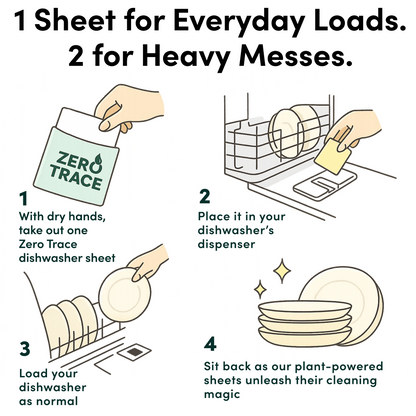 1 Sheet for Everyday Loads.
2 for Heavy Messes.

ZERO TRACE

1
With dry hands, take out one Zero Trace dishwasher sheet

2
Place it in your dishwasher's dispenser

3
Load your dishwasher as normal

4
Sit back as our plant-powered sheets unleash their cleaning magic