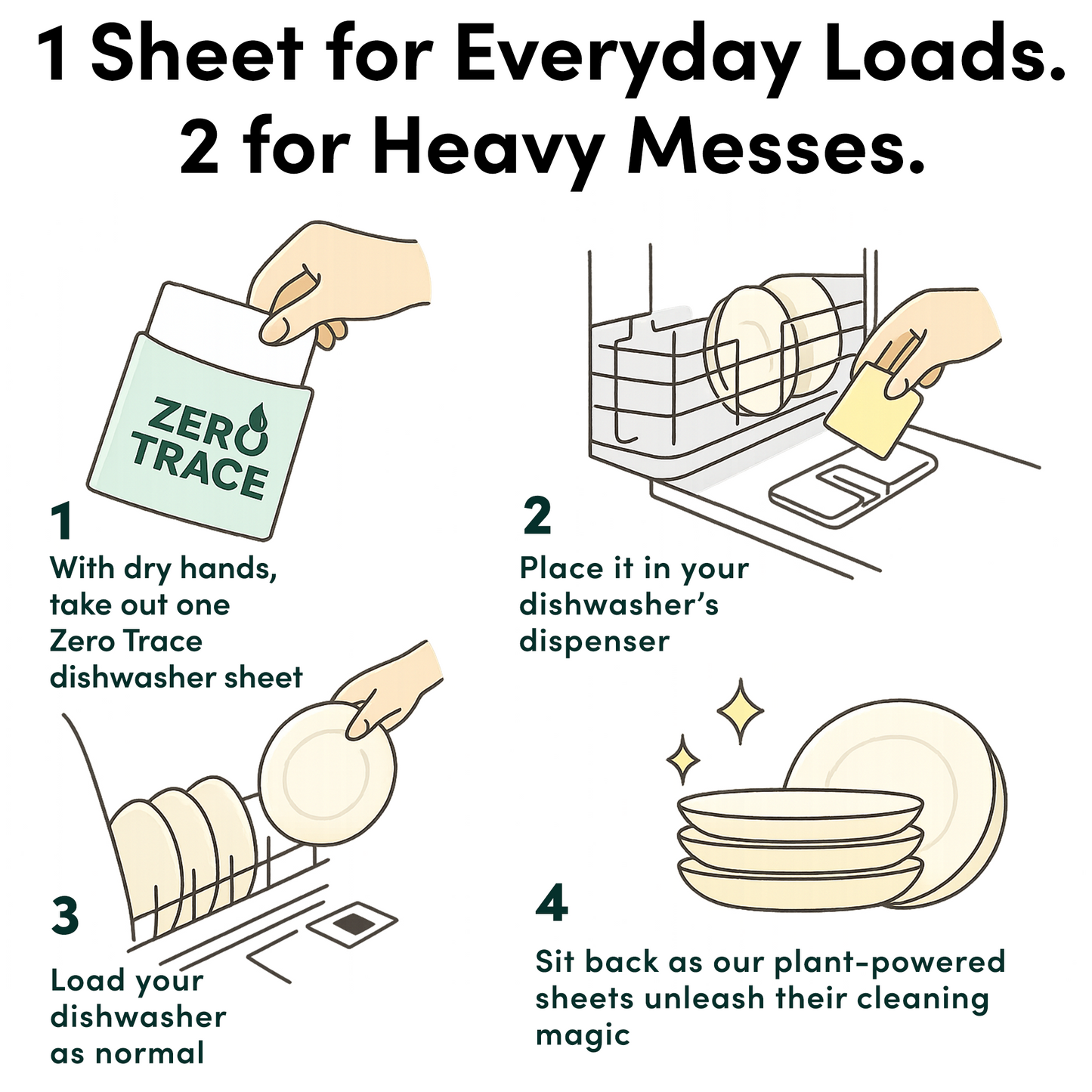 1 Sheet for Everyday Loads.
2 for Heavy Messes.

ZERO TRACE

1
With dry hands, take out one Zero Trace dishwasher sheet

2
Place it in your dishwasher's dispenser

3
Load your dishwasher as normal

4
Sit back as our plant-powered sheets unleash their cleaning magic