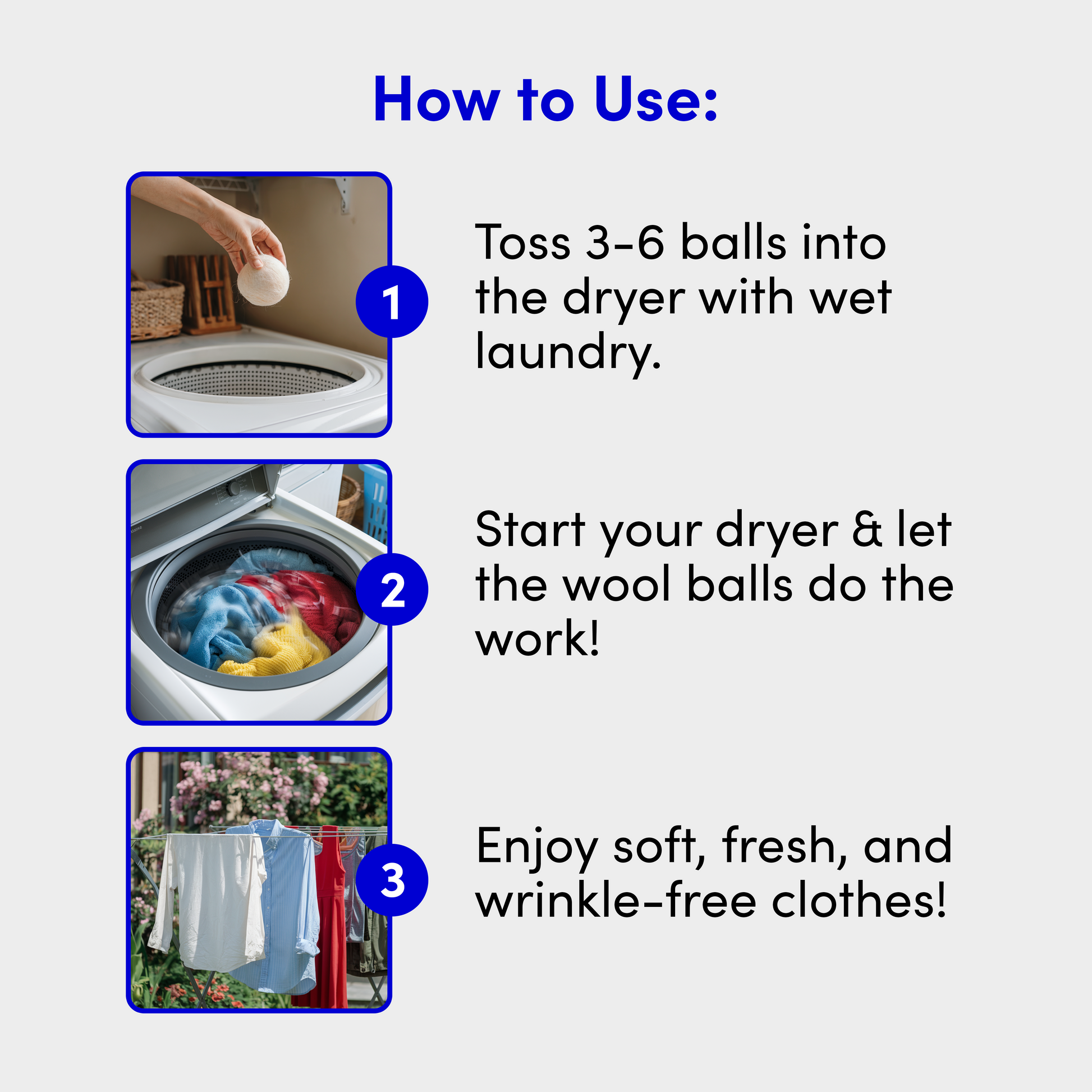 How to Use:

1

Toss 3-6 balls into the dryer with wet laundry.

2

Start your dryer & let the wool balls do the work!

3

Enjoy soft, fresh, and wrinkle-free clothes!