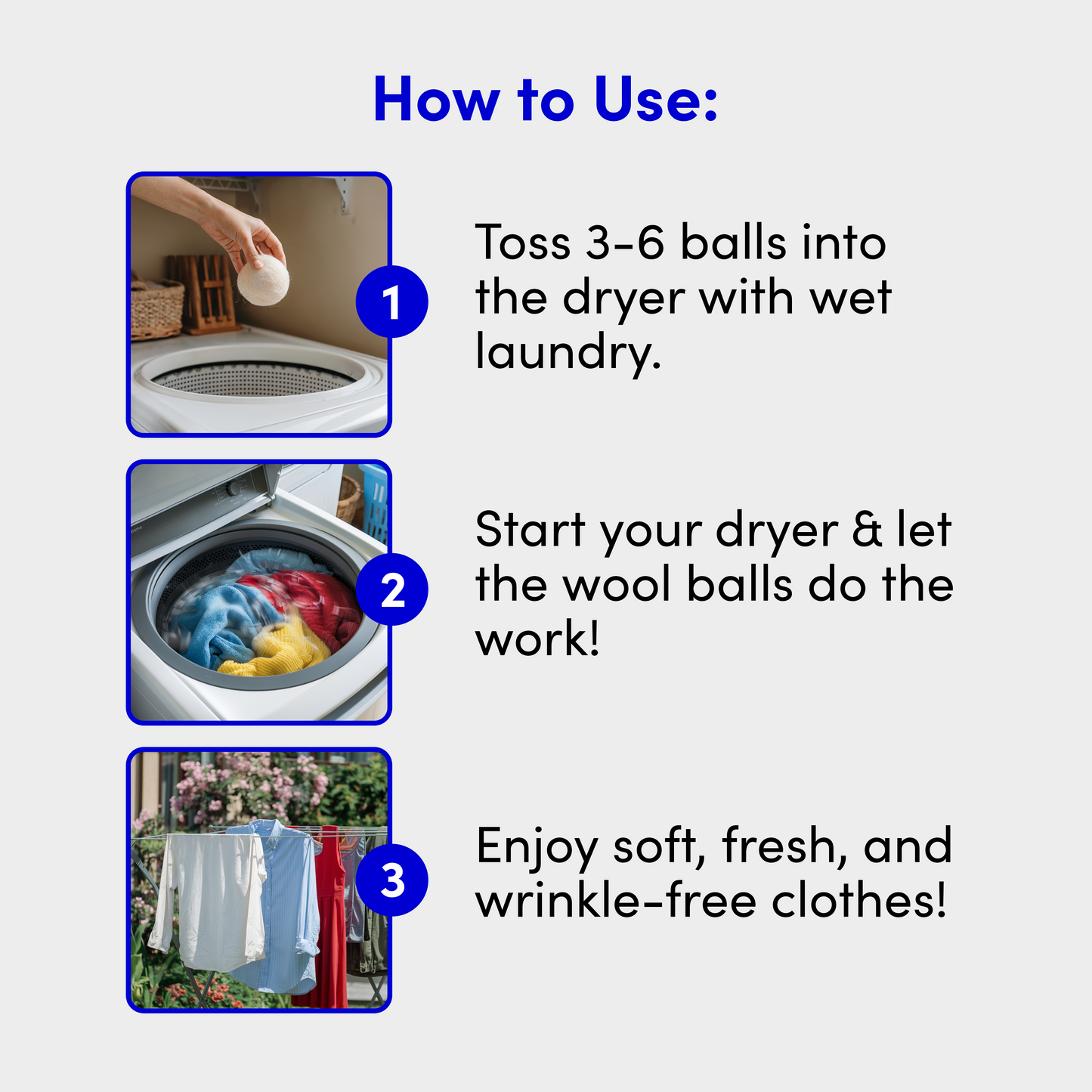 How to Use:

1

Toss 3-6 balls into the dryer with wet laundry.

2

Start your dryer & let the wool balls do the work!

3

Enjoy soft, fresh, and wrinkle-free clothes!